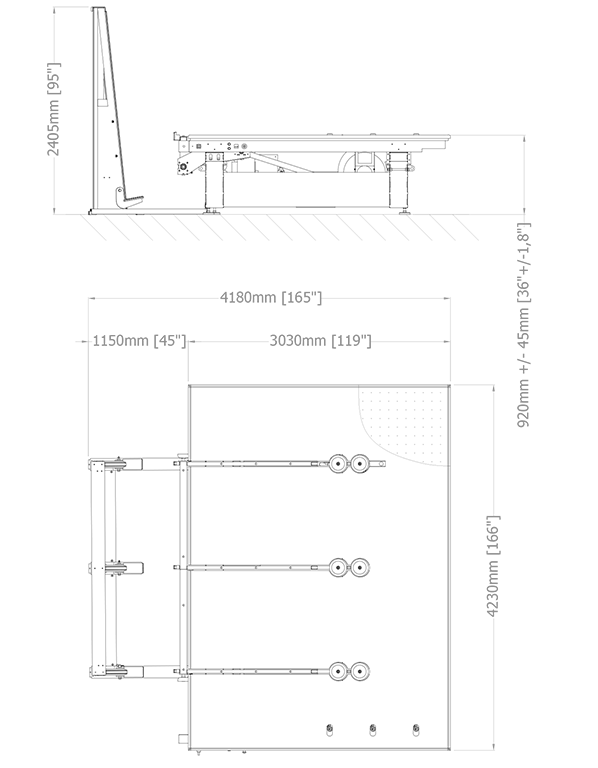 2405mm [95"]

920mm +/- 45mm [36"+/-1,8"]

4180mm [165"]

1150mm [45"]

3030mm [119"]

4230mm [166"]