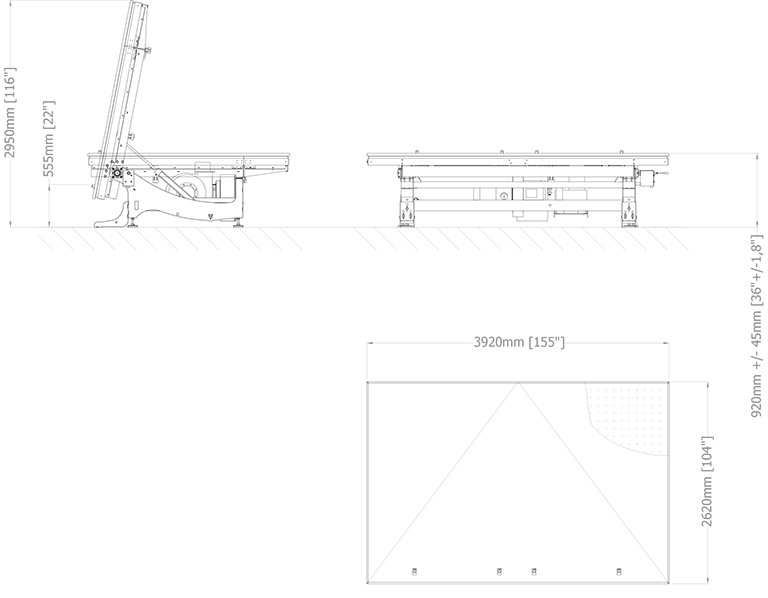 2950mm [116"]

555mm [22"]

920mm +/- 45mm [36"+/-1,8"]

3920mm [155"]

2620mm [104"]