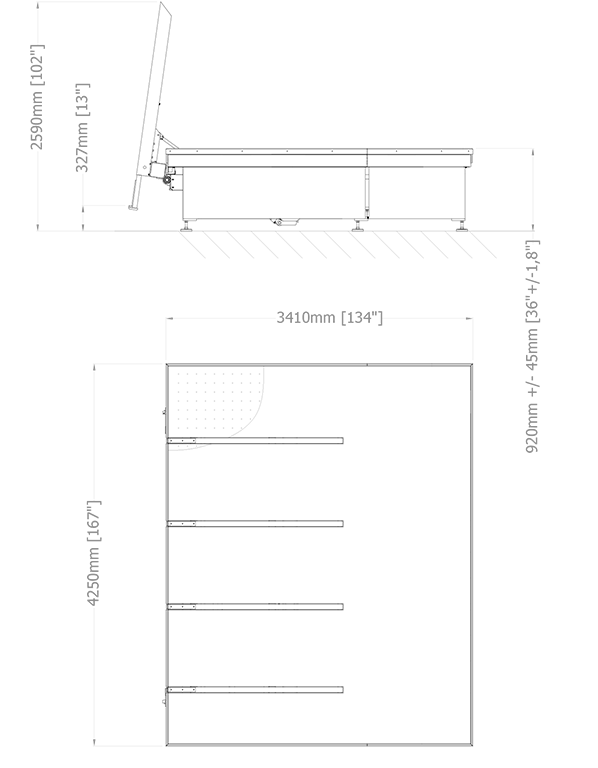 2590mm [102"]
327mm [13"]
920mm +/- 45mm [36"+/-1,8"]
3410mm [134"]
4250mm [167"]