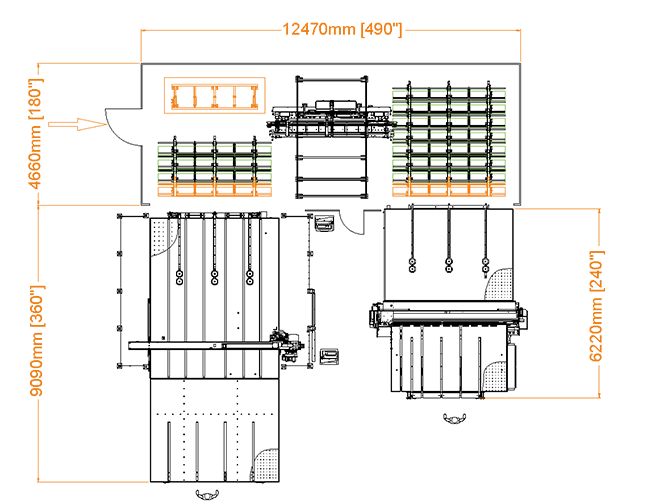 12470mm [490"]

4660mm [180"]

9090mm [360"]

6220mm [240"]